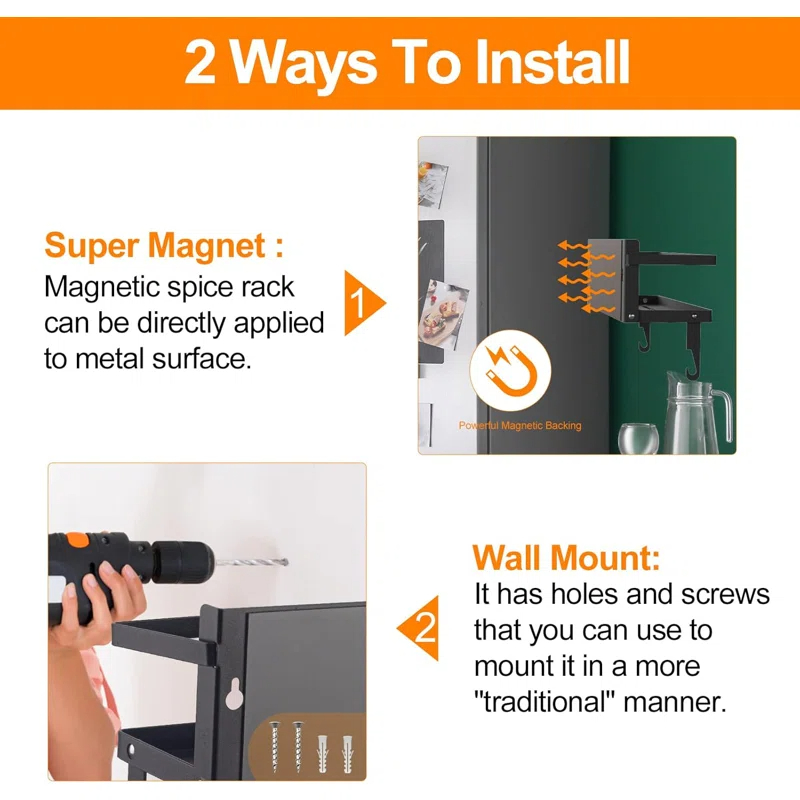 2 Ways To Install

Super Magnet :
Magnetic spice rack can be directly applied to metal surface.

1

Powerful Magnetic Backing

Wall Mount:
It has holes and screws that you can use to mount it in a more "traditional" manner.

2