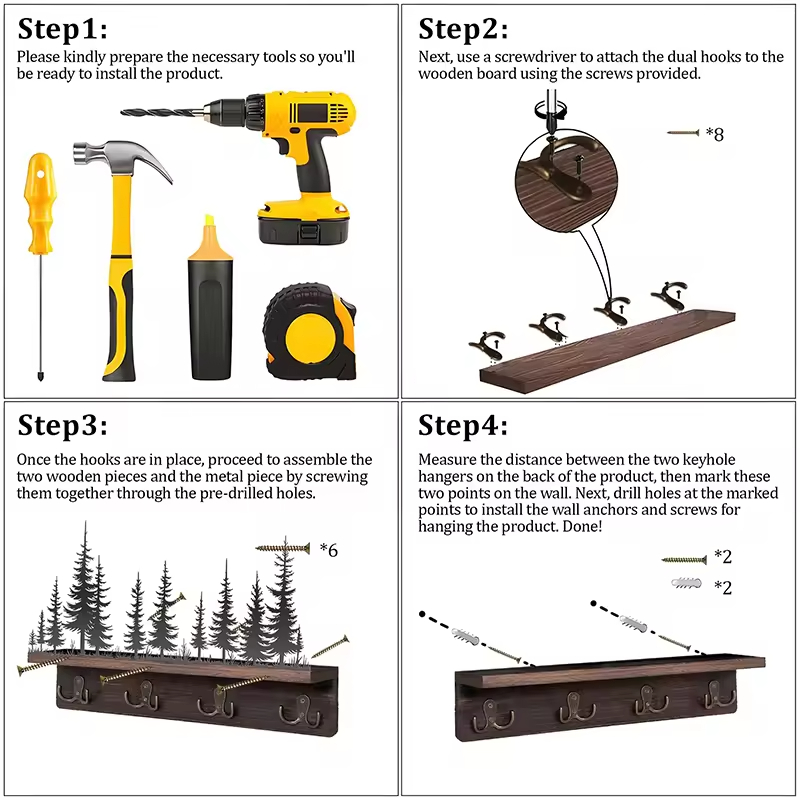 Step1:
Please kindly prepare the necessary tools so you'll be ready to install the product.

Step2:
Next, use a screwdriver to attach the dual hooks to the wooden board using the screws provided.

*8

Step3:
Once the hooks are in place, proceed to assemble the two wooden pieces and the metal piece by screwing them together through the pre-drilled holes.

*6

Step4:
Measure the distance between the two keyhole hangers on the back of the product, then mark these two points on the wall. Next, drill holes at the marked points to install the wall anchors and screws for hanging the product. Done!

*2
*2