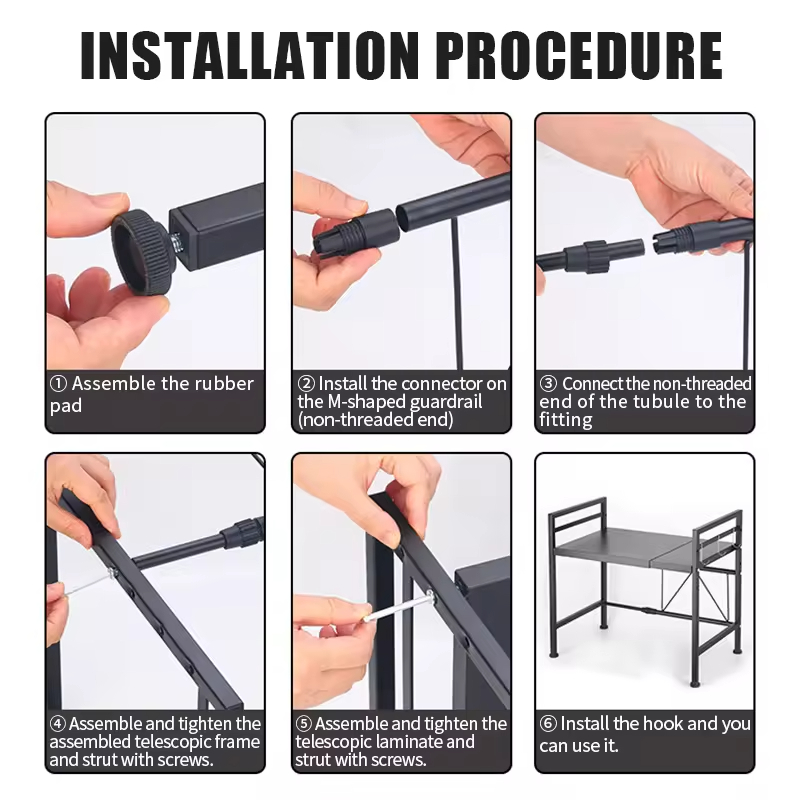 INSTALLATION PROCEDURE

① Assemble the rubber pad

② Install the connector on the M-shaped guardrail (non-threaded end)

③ Connect the non-threaded end of the tubule to the fitting

④ Assemble and tighten the assembled telescopic frame and strut with screws.

⑤ Assemble and tighten the telescopic laminate and strut with screws.

⑥ Install the hook and you can use it.