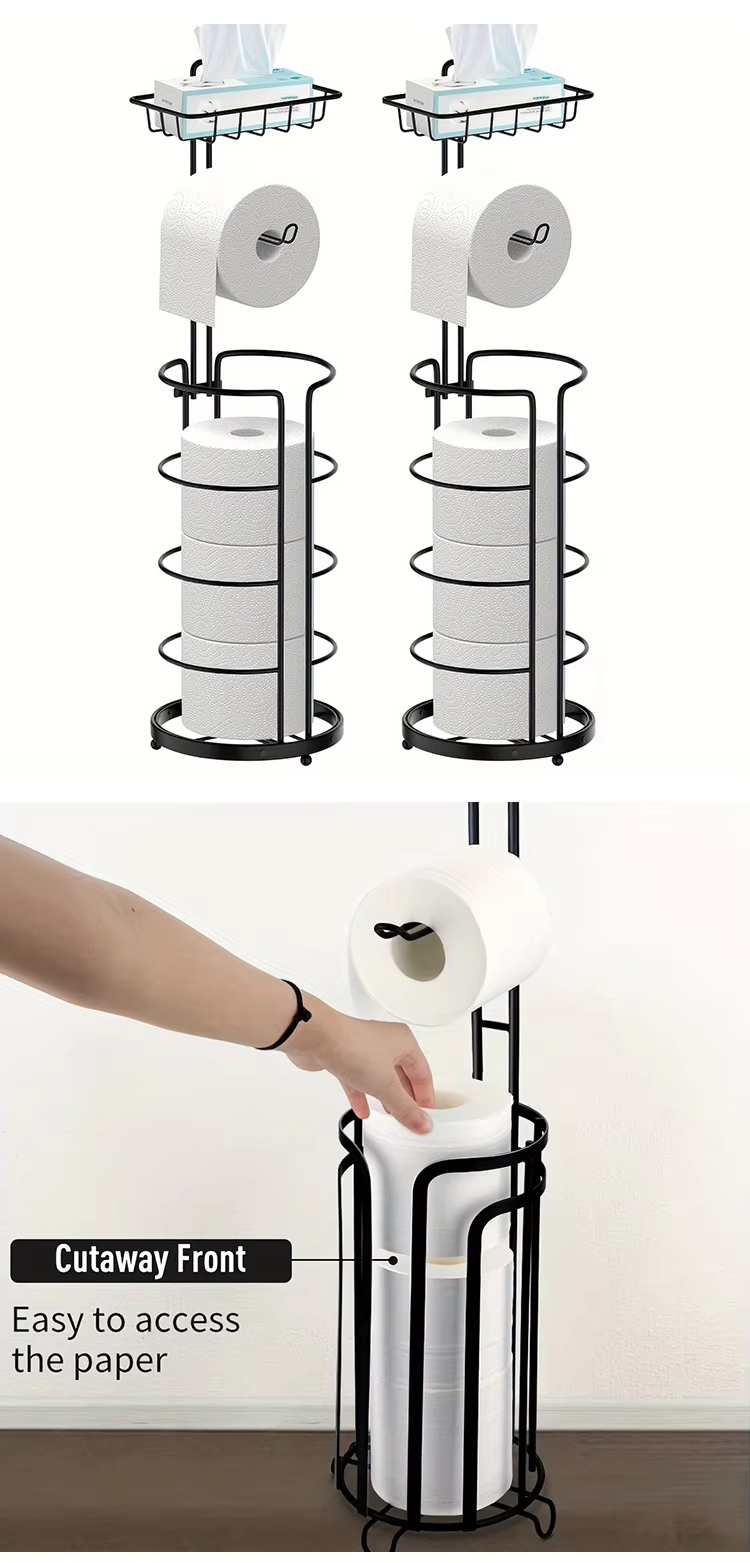 Cutaway Front

Easy to access the paper