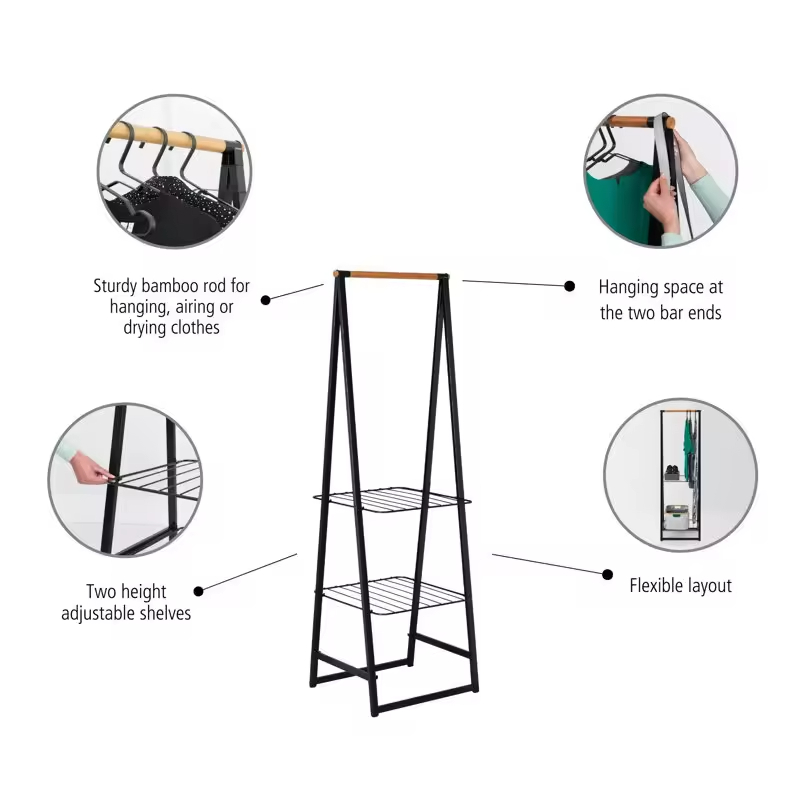 Sturdy bamboo rod for hanging, airing or drying clothes

Hanging space at the two bar ends

Two height adjustable shelves

Flexible layout