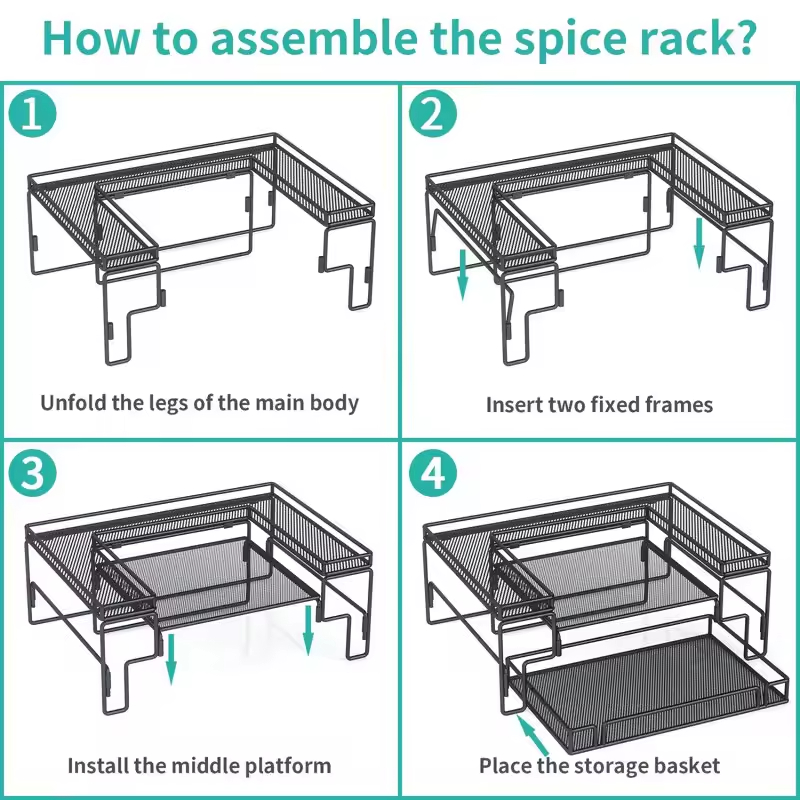 How to assemble the spice rack?

1

Unfold the legs of the main body

2

Insert two fixed frames

3

Install the middle platform

4

Place the storage basket