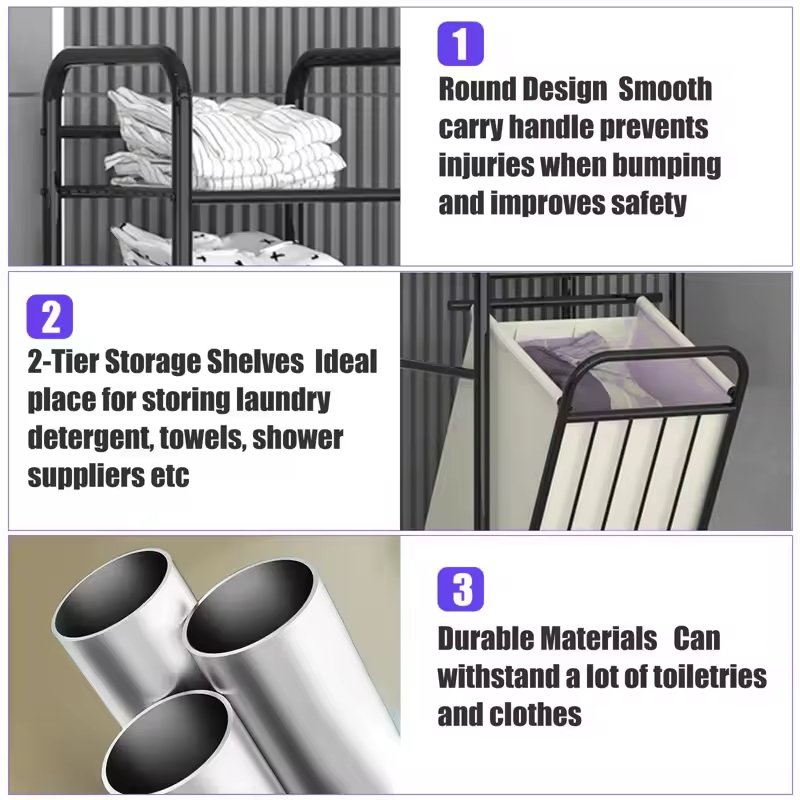 1

Round Design Smooth carry handle prevents injuries when bumping and improves safety

2

2-Tier Storage Shelves Ideal place for storing laundry detergent, towels, shower suppliers etc

3

Durable Materials Can withstand a lot of toiletries and clothes