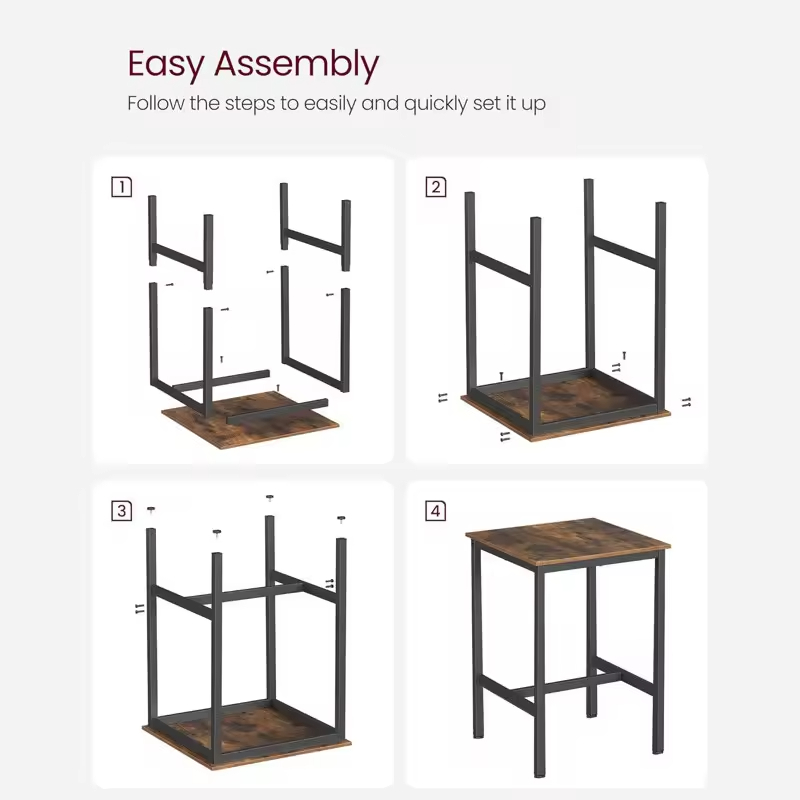 Easy Assembly

Follow the steps to easily and quickly set it up

1

2

3

4