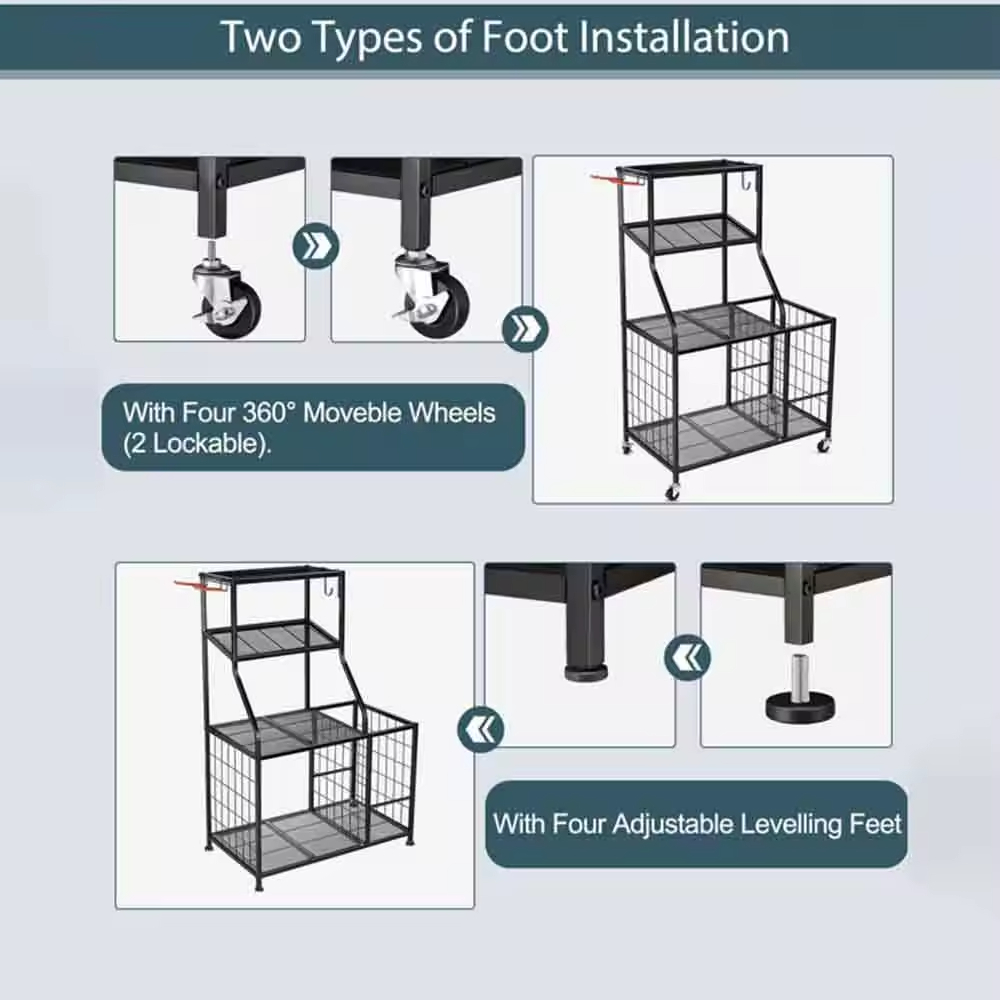 Two Types of Foot Installation

With Four 360° Moveble Wheels (2 Lockable).

With Four Adjustable Levelling Feet