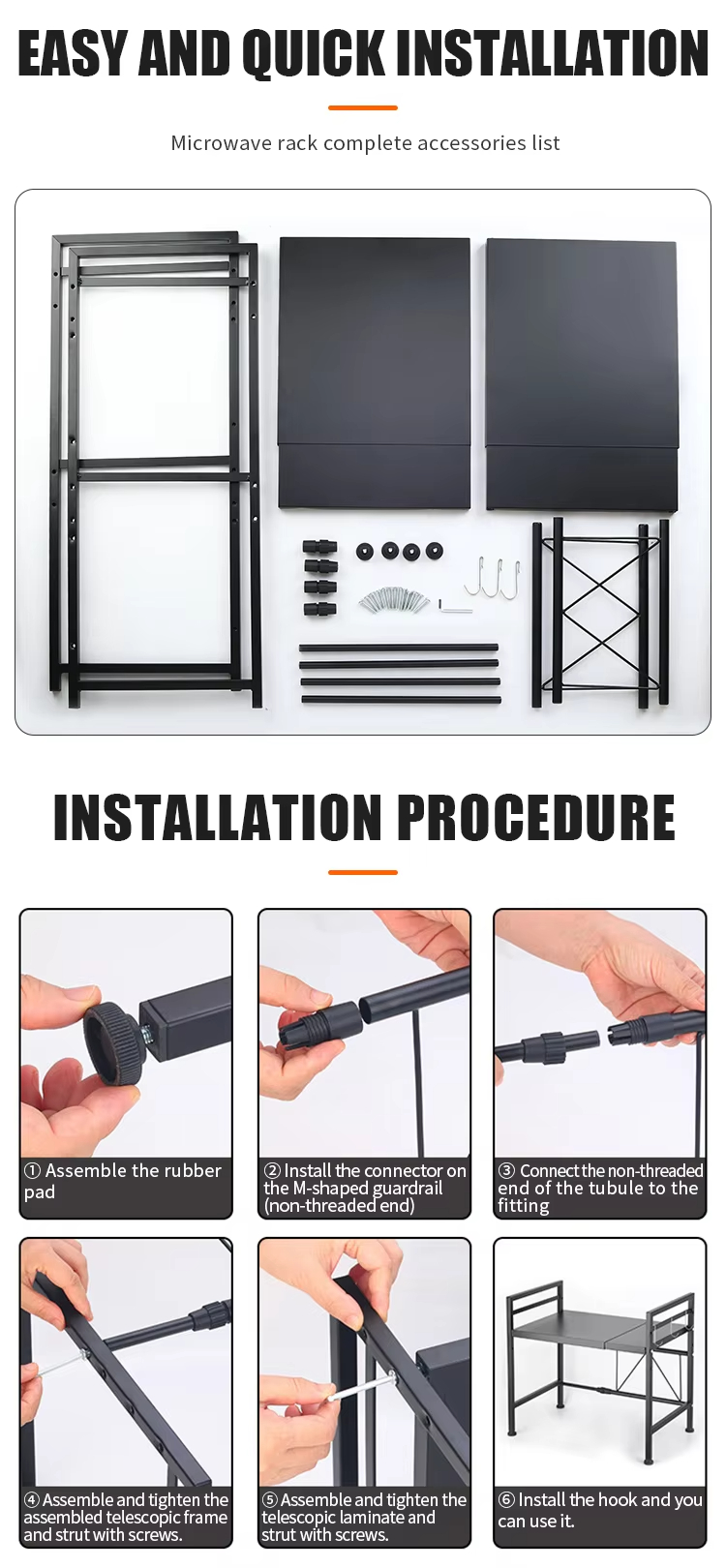 EASY AND QUICK INSTALLATION

Microwave rack complete accessories list

INSTALLATION PROCEDURE

① Assemble the rubber pad

② Install the connector on the M-shaped guardrail (non-threaded end)

③ Connect the non-threaded end of the tubule to the fitting

④ Assemble and tighten the assembled telescopic frame and strut with screws.

⑤ Assemble and tighten the telescopic laminate and strut with screws.

⑥ Install the hook and you can use it.