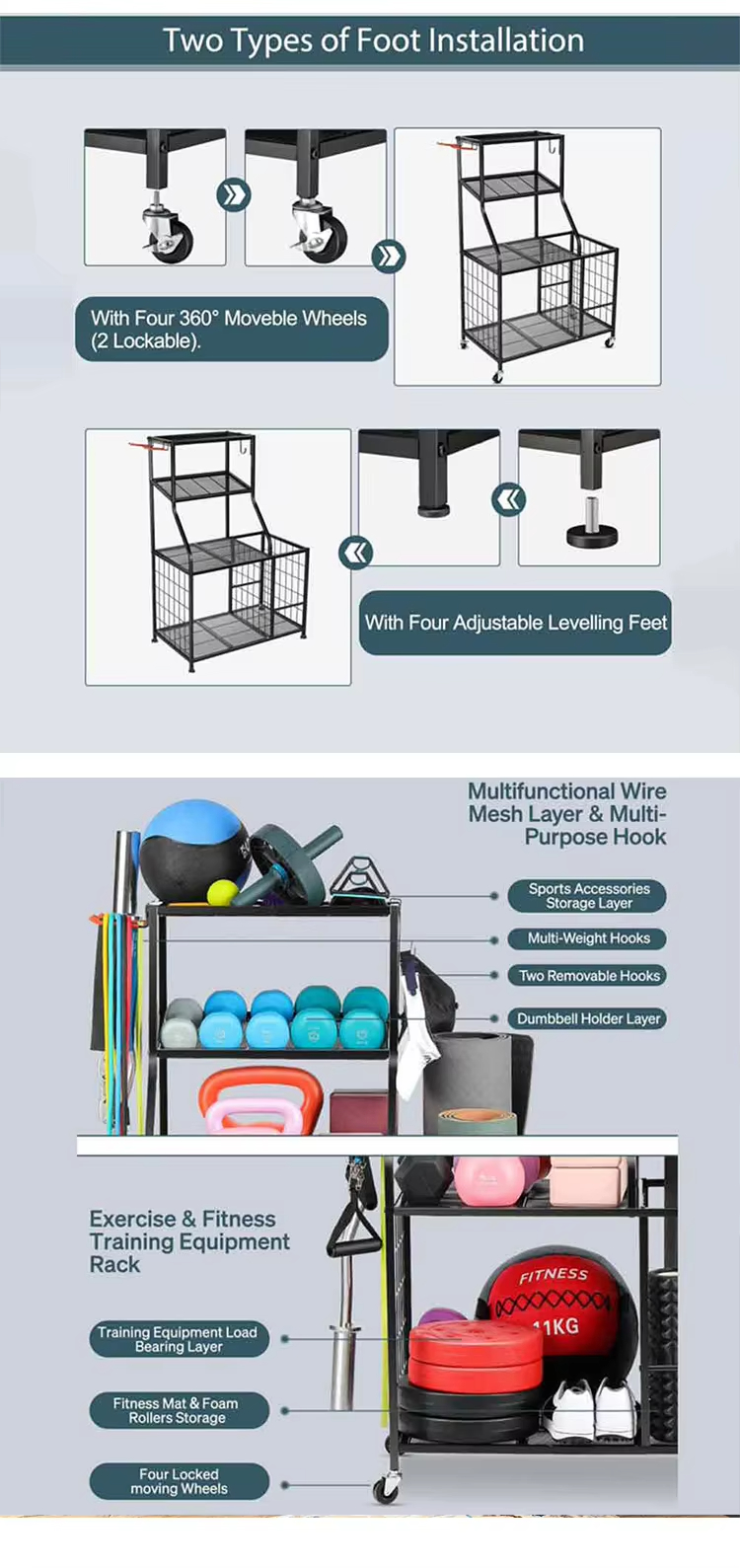 Two Types of Foot Installation

With Four 360° Moveble Wheels (2 Lockable).

With Four Adjustable Levelling Feet

Multifunctional Wire Mesh Layer & Multi-Purpose Hook

Sports Accessories Storage Layer

Multi-Weight Hooks

Two Removable Hooks

Dumbbell Holder Layer

Exercise & Fitness Training Equipment Rack

Training Equipment Load Bearing Layer

Fitness Mat & Foam Rollers Storage

Four Locked moving Wheels

FITNESS

11KG