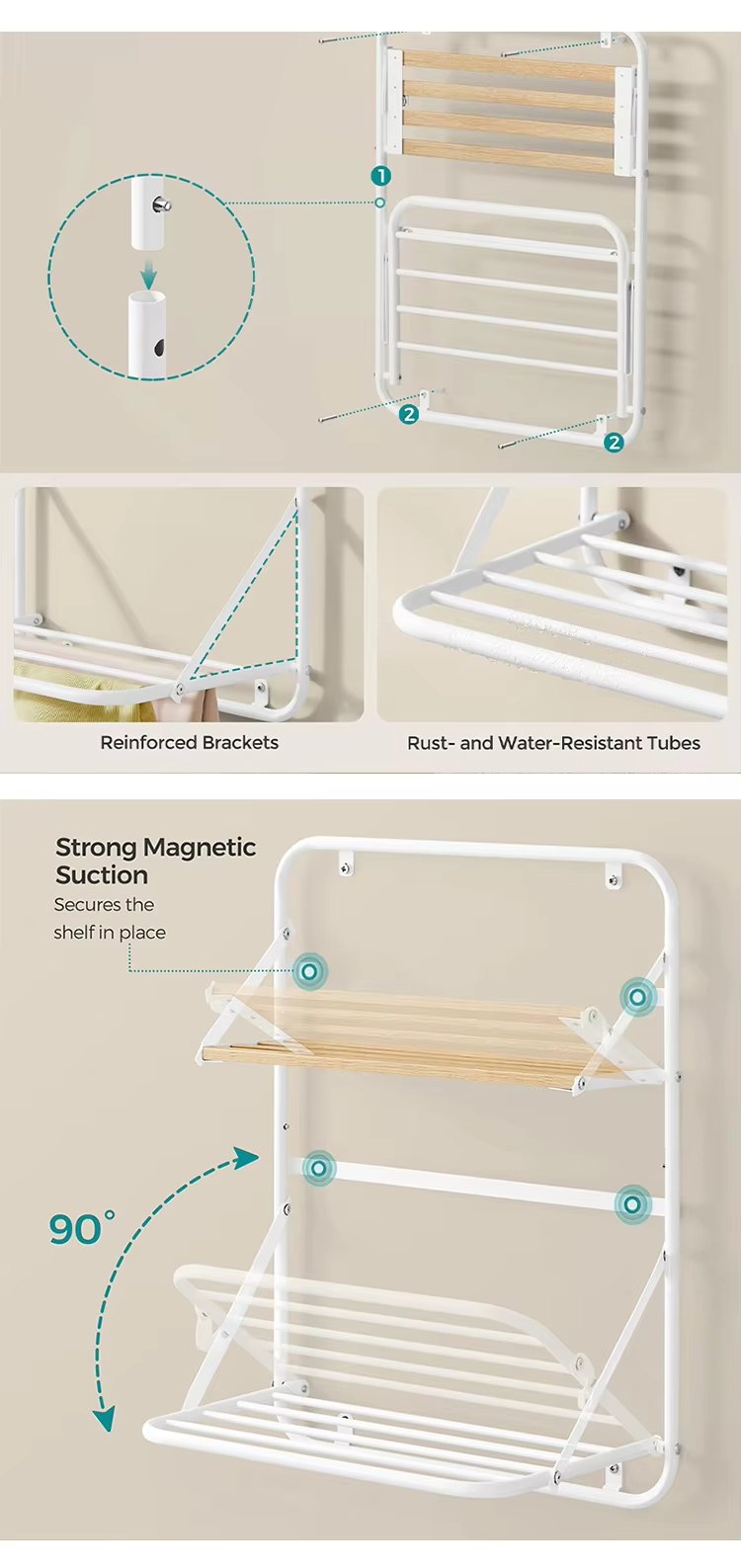 1

2

2

Reinforced Brackets

Rust- and Water-Resistant Tubes

Strong Magnetic Suction

Secures the shelf in place

90°