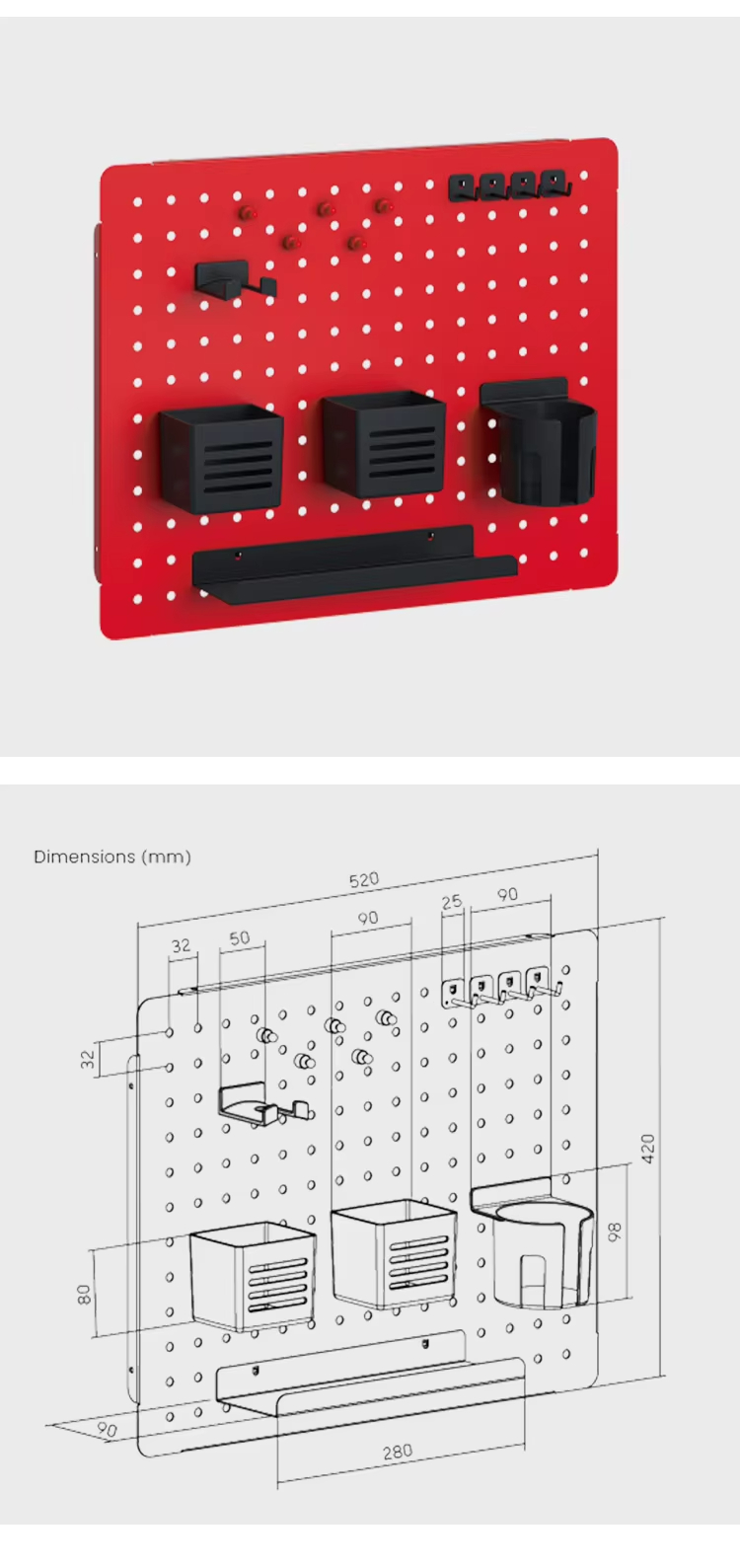 Dimensions (mm)

520

32

50

90

25

90

32

420

98

80

90

280